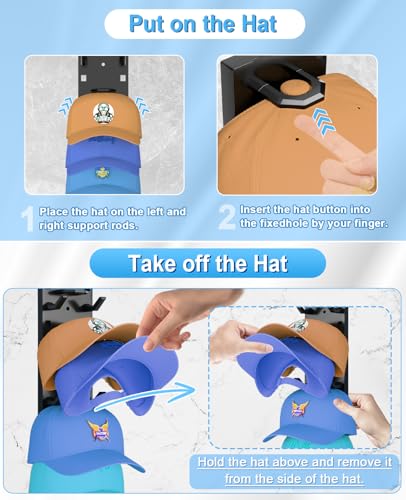 Put on the Hat

1 Place the hat on the left and right support rods.

2 Insert the hat button into the fixedhole by your finger.

Take off the Hat

Hold the hat above and remove it from the side of the hat.