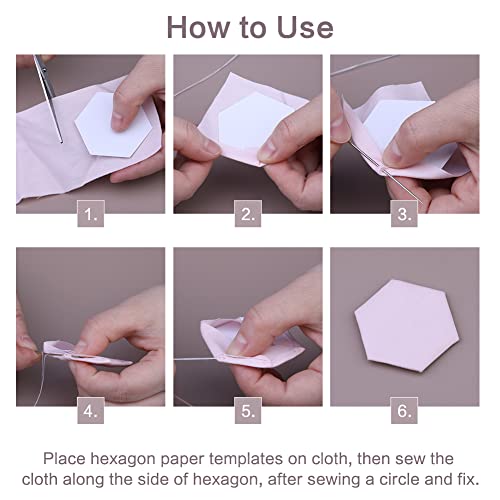 How to Use

1.

2.

3.

4.

5.

6.

Place hexagon paper templates on cloth, then sew the cloth along the side of hexagon, after sewing a circle and fix.