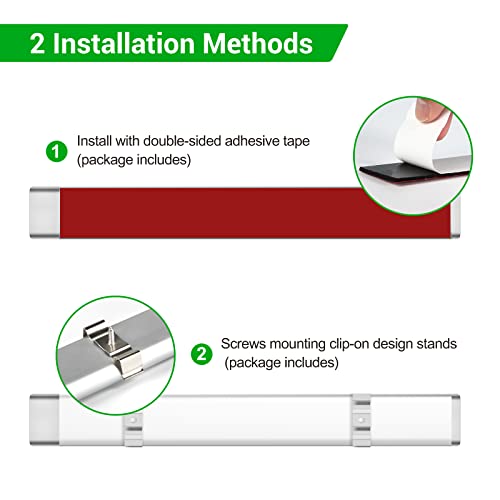 2 Installation Methods

1 Install with double-sided adhesive tape (package includes)

2 Screws mounting clip-on design stands (package includes)