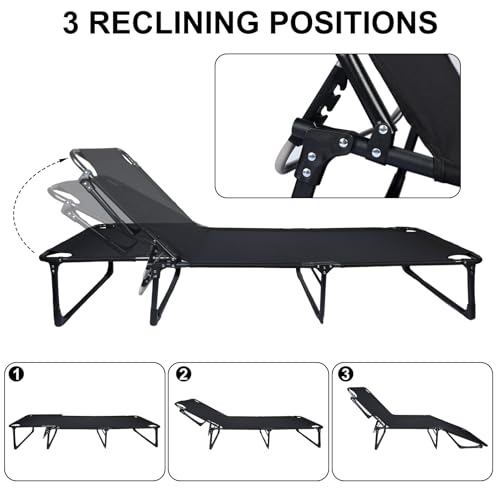 3 RECLINING POSITIONS

1

2

3