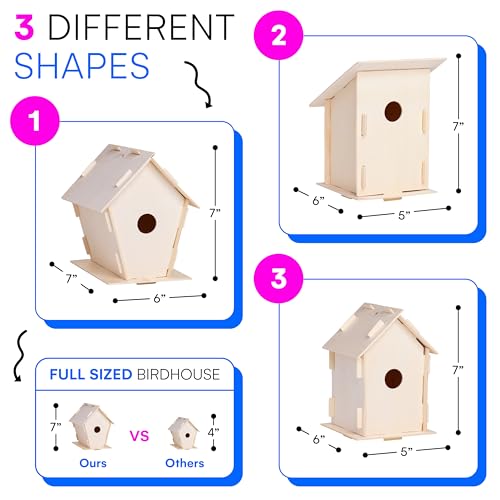 3 DIFFERENT SHAPES

1

7"

7"

6"

2

7"

6"

5"

3

7"

6"

5"

FULL SIZED BIRDHOUSE

7"

VS

4"

Ours

Others