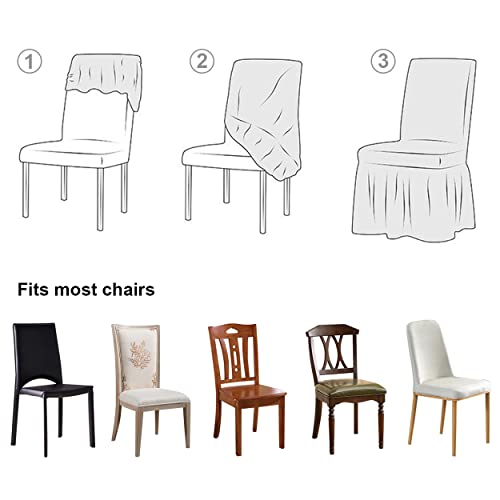 ①
②
③

Fits most chairs