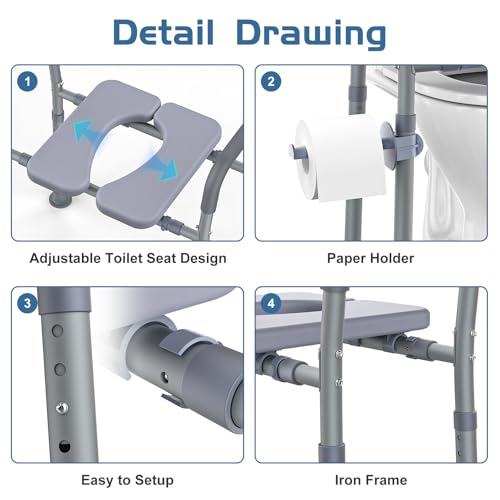 Detail Drawing

1

Adjustable Toilet Seat Design

2

Paper Holder

3

Easy to Setup

4

Iron Frame