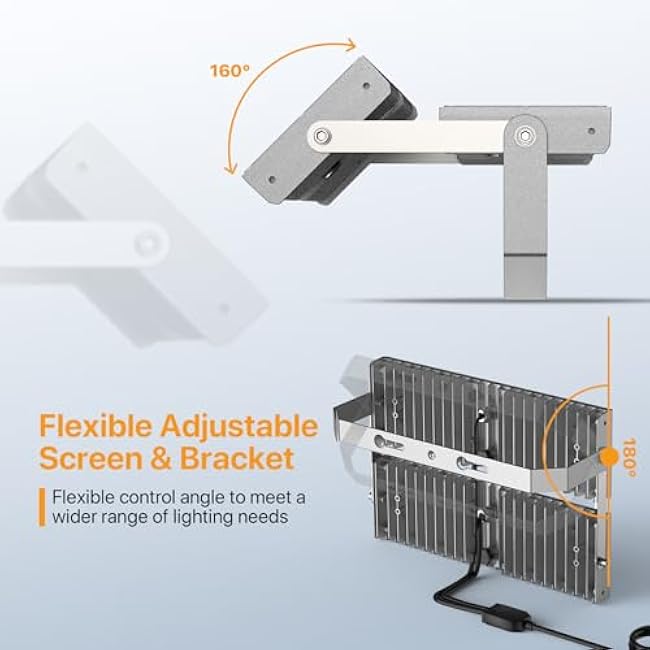 160°

Flexible Adjustable Screen & Bracket

Flexible control angle to meet a wider range of lighting needs

180°