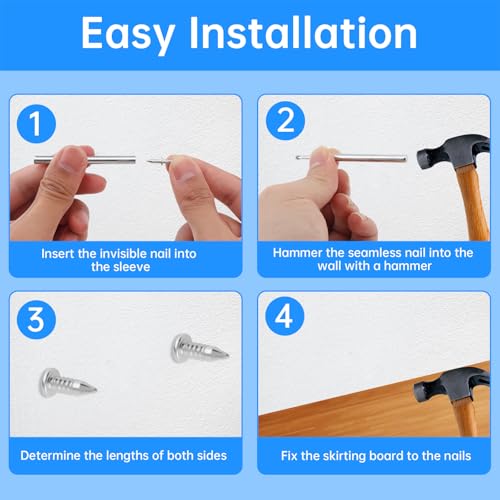 Easy Installation

1

Insert the invisible nail into the sleeve

2

Hammer the seamless nail into the wall with a hammer

3

Determine the lengths of both sides

4

Fix the skirting board to the nails