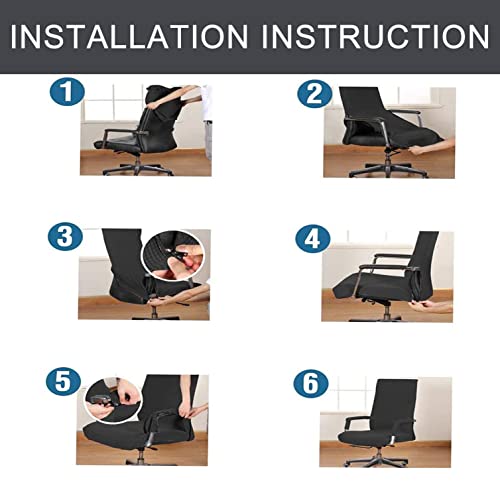 INSTALLATION INSTRUCTION

1

2

3

4

5

6