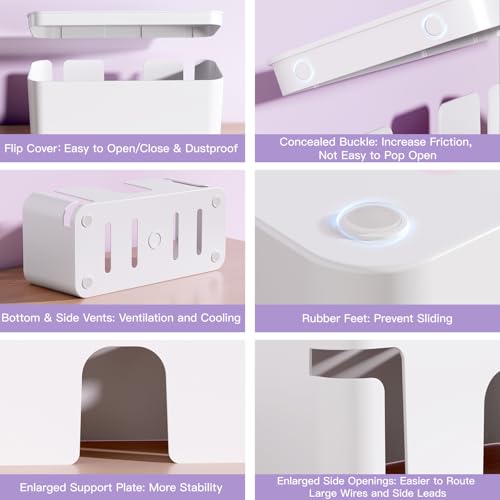 Flip Cover: Easy to Open/Close & Dustproof

Concealed Buckle: Increase Friction, Not Easy to Pop Open

Bottom & Side Vents: Ventilation and Cooling

Rubber Feet: Prevent Sliding

Enlarged Support Plate: More Stability

Enlarged Side Openings: Easier to Route Large Wires and Side Leads