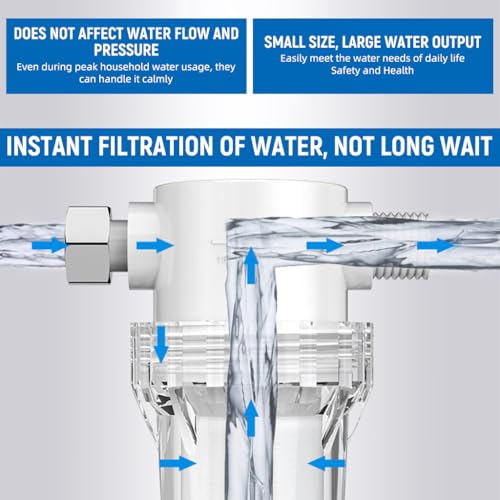 DOES NOT AFFECT WATER FLOW AND PRESSURE
Even during peak household water usage, they can handle it calmly

SMALL SIZE, LARGE WATER OUTPUT
Easily meet the water needs of daily life
Safety and Health

INSTANT FILTRATION OF WATER, NOT LONG WAIT