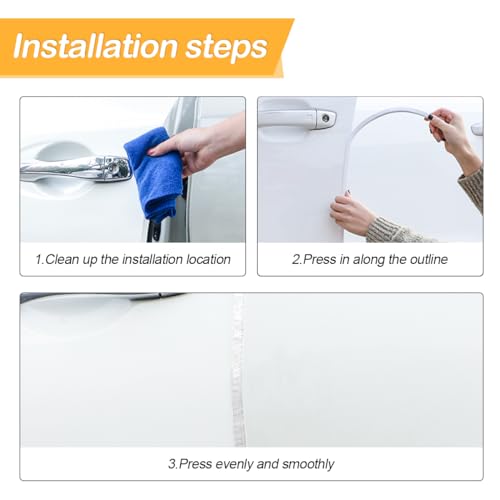 Installation steps

1.Clean up the installation location

2.Press in along the outline

3.Press evenly and smoothly