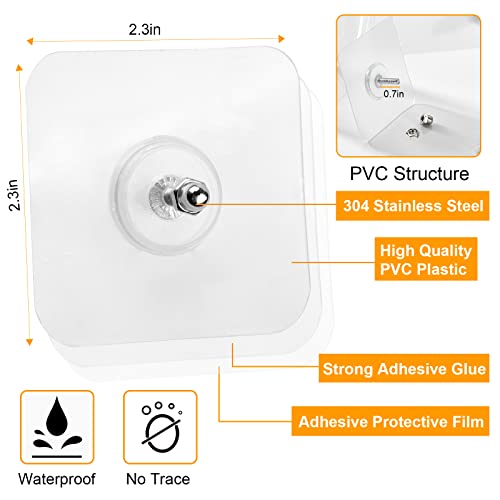 2.3in

2.3in

0.7in

PVC Structure

304 Stainless Steel

High Quality PVC Plastic

Strong Adhesive Glue

Adhesive Protective Film

Waterproof

No Trace