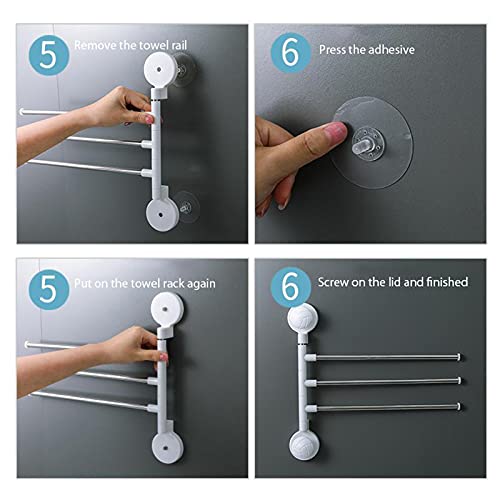 5 Remove the towel rail

6 Press the adhesive

5 Put on the towel rack again

6 Screw on the lid and finished