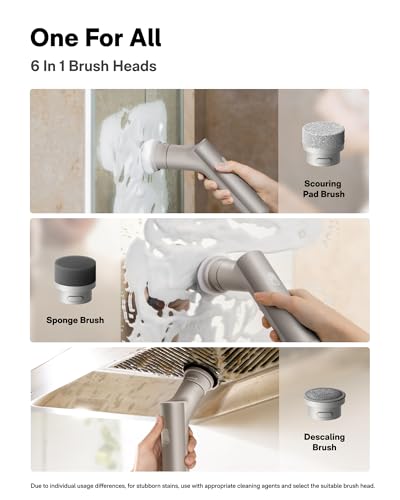 One For All

6 In 1 Brush Heads

Scouring Pad Brush

Sponge Brush

Descaling Brush

Due to individual usage differences, for stubborn stains, use with appropriate cleaning agents and select the suitable brush head.