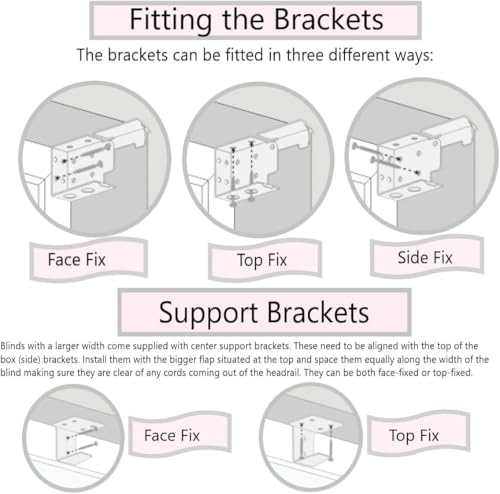 Fitting the Brackets

The brackets can be fitted in three different ways:

Face Fix

Top Fix

Side Fix

Support Brackets

Blinds with a larger width come supplied with center support brackets. These need to be aligned with the top of the box (side) brackets. Install them with the bigger flap situated at the top and space them equally along the width of the blind making sure they are clear of any cords coming out of the headrail. They can be both face-fixed or top-fixed.

Face Fix

Top Fix