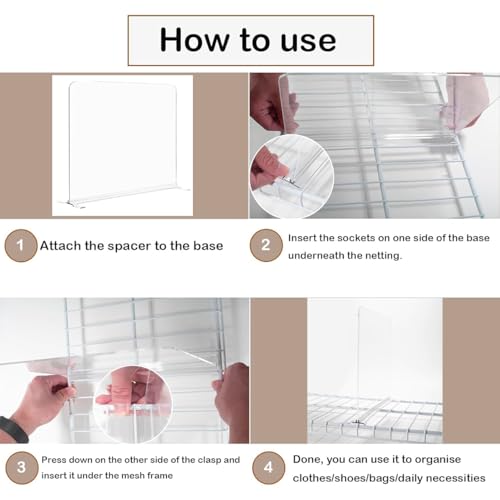 How to use

1 Attach the spacer to the base

2 Insert the sockets on one side of the base underneath the netting.

3 Press down on the other side of the clasp and insert it under the mesh frame

4 Done, you can use it to organise clothes/shoes/bags/daily necessities