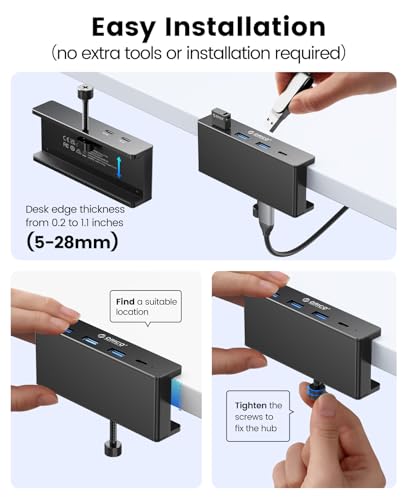 Easy Installation
(no extra tools or installation required)

ORICO

Desk edge thickness from 0.2 to 1.1 inches
(5-28mm)

Find a suitable location

ORICO

ORICO

Tighten the screws to fix the hub