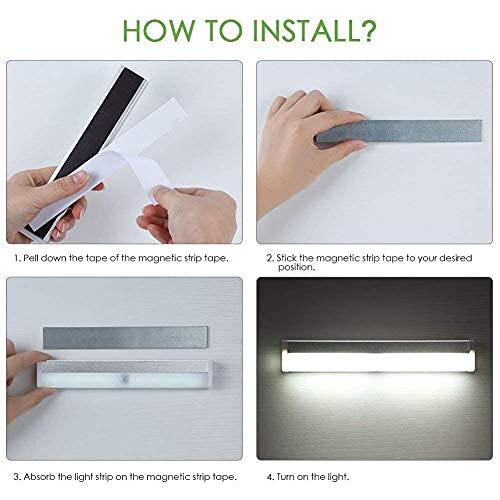 HOW TO INSTALL?

1. Pell down the tape of the magnetic strip tape.

2. Stick the magnetic strip tape to your desired position.

3. Absorb the light strip on the magnetic strip tape.

4. Turn on the light.