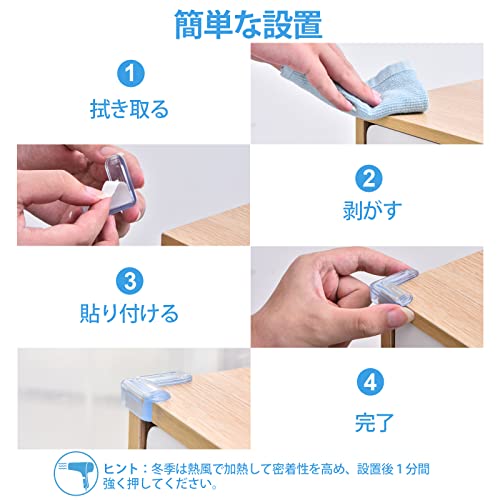 簡単な設置

1
拭き取る

2
剥がす

3
貼り付ける

4
完了

ヒント：冬季は熱風で加熱して密着性を高め、設置後１分間強く押してください。