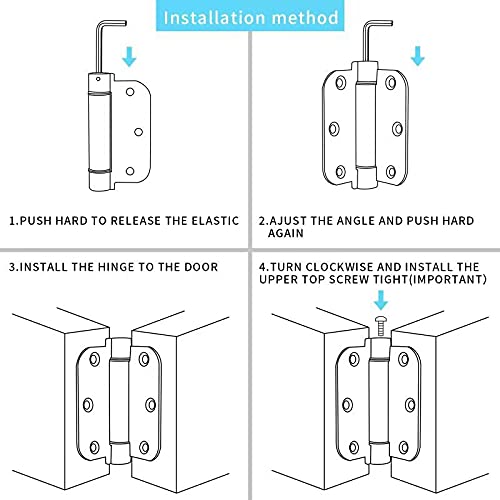 Installation method

1.PUSH HARD TO RELEASE THE ELASTIC

2.AJUST THE ANGLE AND PUSH HARD AGAIN

3.INSTALL THE HINGE TO THE DOOR

4.TURN CLOCKWISE AND INSTALL THE UPPER TOP SCREW TIGHT(IMPORTANT)