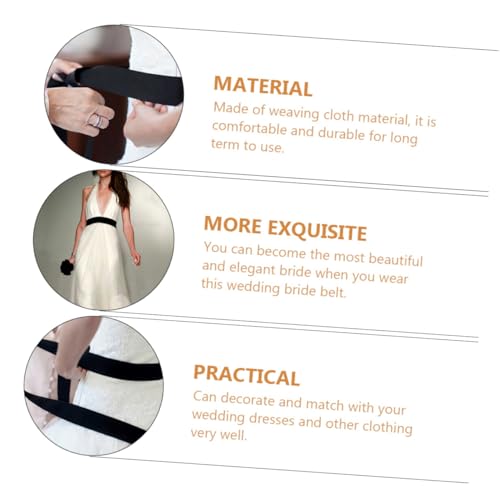 MATERIAL

Made of weaving cloth material, it is comfortable and durable for long term to use.

MORE EXQUISITE

You can become the most beautiful and elegant bride when you wear this wedding bride belt.

PRACTICAL

Can decorate and match with your wedding dresses and other clothing very well.