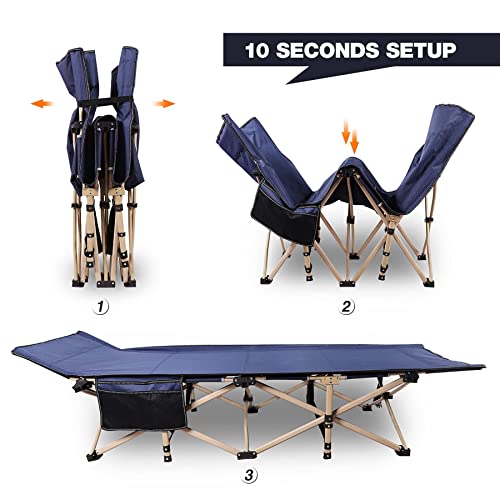 10 SECONDS SETUP

1

2

3