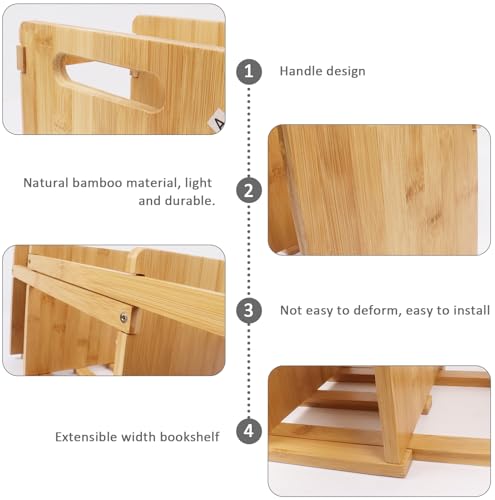 1 Handle design

A

Natural bamboo material, light and durable.

2

3 Not easy to deform, easy to install

Extensible width bookshelf

4