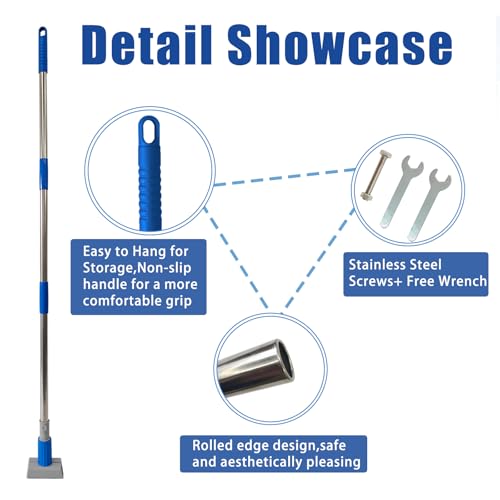 Detail Showcase

Easy to Hang for Storage,Non-slip handle for a more comfortable grip

Stainless Steel Screws+ Free Wrench

Rolled edge design,safe and aesthetically pleasing