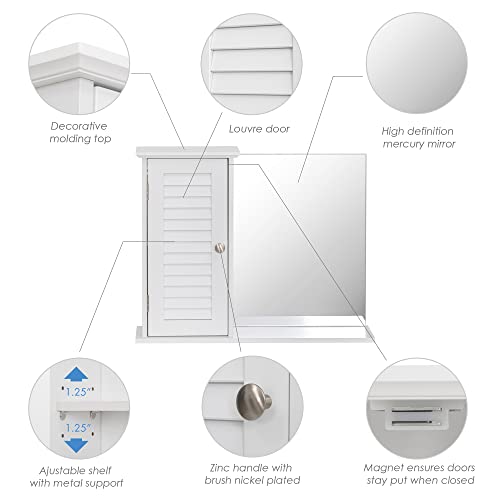 Decorative molding top

Louvre door

High definition mercury mirror

1.25"

1.25"

Ajustable shelf with metal support

Zinc handle with brush nickel plated

Magnet ensures doors stay put when closed