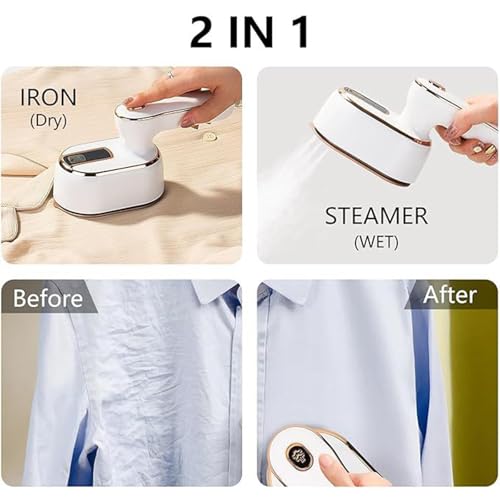 2 IN 1

IRON
(Dry)

STEAMER
(WET)

Before

After