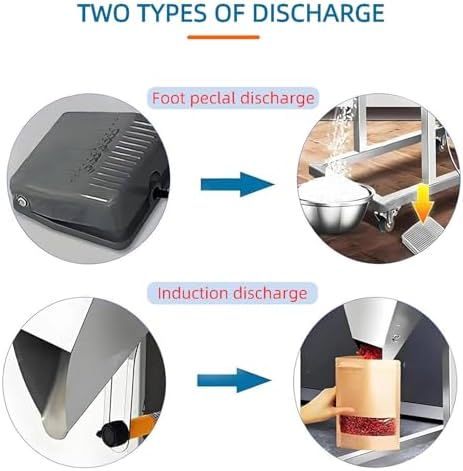 TWO TYPES OF DISCHARGE

Foot peclal discharge

Induction discharge