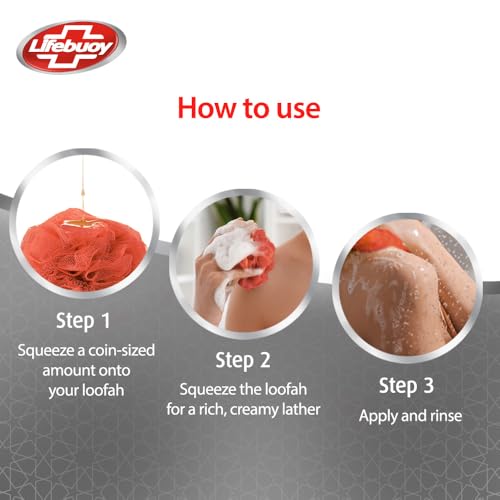 Lifebuoy

How to use

Step 1
Squeeze a coin-sized amount onto your loofah

Step 2
Squeeze the loofah for a rich, creamy lather

Step 3
Apply and rinse