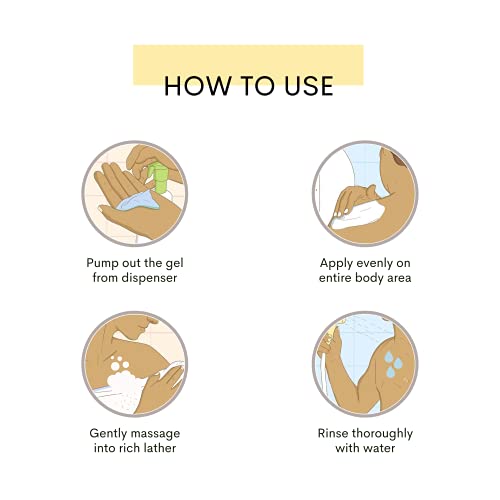 HOW TO USE

Pump out the gel from dispenser

Apply evenly on entire body area

Gently massage into rich lather

Rinse thoroughly with water