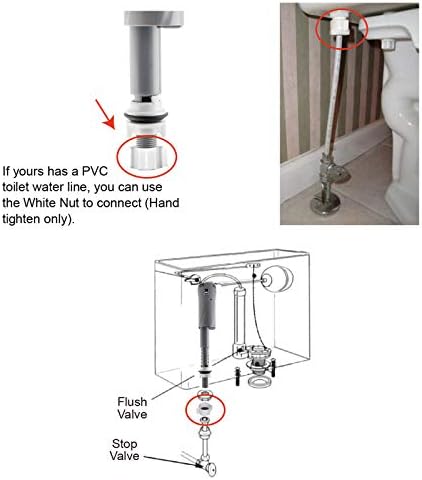 If yours has a PVC toilet water line, you can use the White Nut to connect (Hand tighten only).

Flush Valve

Stop Valve