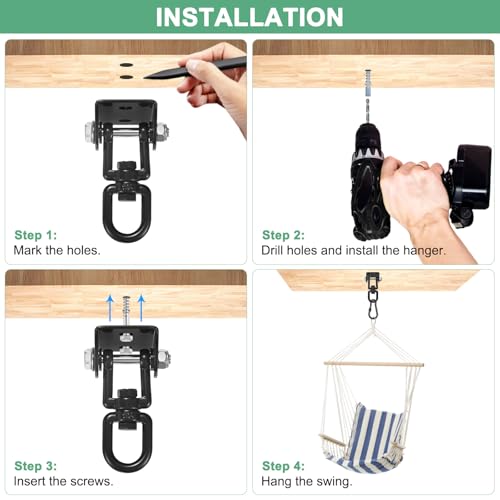 INSTALLATION

Step 1:
Mark the holes.

Step 2:
Drill holes and install the hanger.

Step 3:
Insert the screws.

Step 4:
Hang the swing.