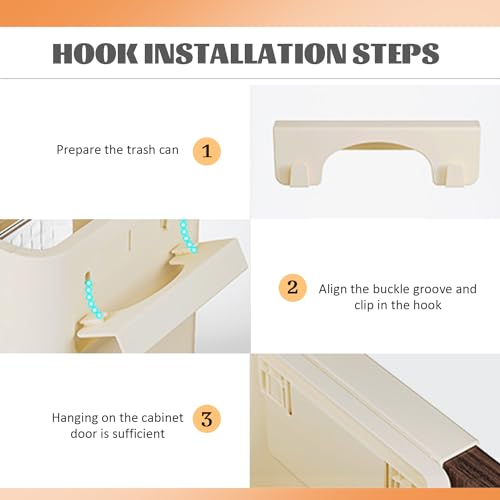 HOOK INSTALLATION STEPS

Prepare the trash can 1

2 Align the buckle groove and clip in the hook

Hanging on the cabinet door is sufficient 3