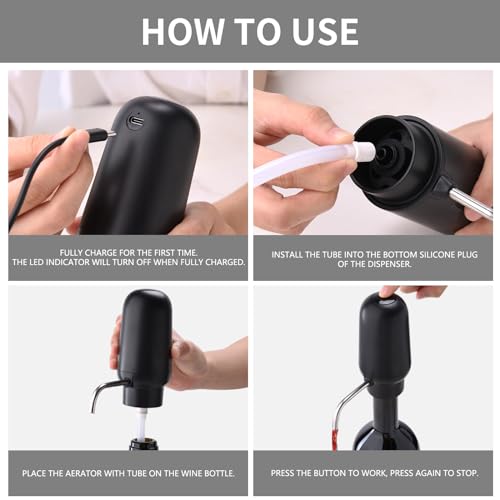 HOW TO USE

FULLY CHARGE FOR THE FIRST TIME.
THE LED INDICATOR WILL TURN OFF WHEN FULLY CHARGED.

INSTALL THE TUBE INTO THE BOTTOM SILICONE PLUG OF THE DISPENSER.

PLACE THE AERATOR WITH TUBE ON THE WINE BOTTLE.

PRESS THE BUTTON TO WORK, PRESS AGAIN TO STOP.