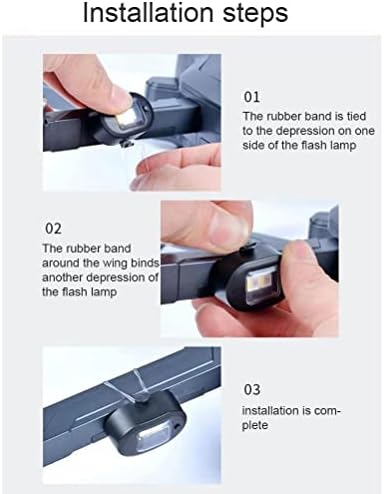 Installation steps

01
The rubber band is tied to the depression on one side of the flash lamp

02
The rubber band around the wing binds another depression of the flash lamp

03
installation is complete