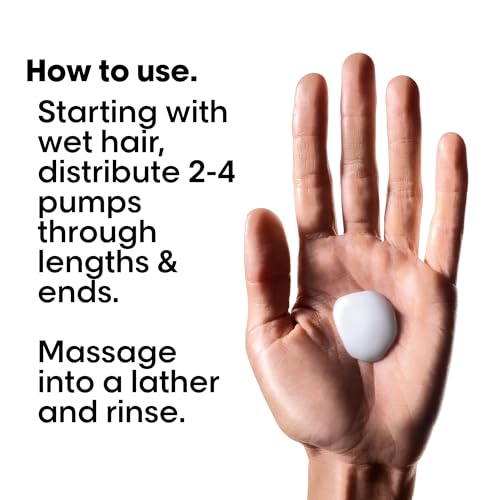 How to use.

Starting with wet hair, distribute 2-4 pumps through lengths & ends.

Massage into a lather and rinse.