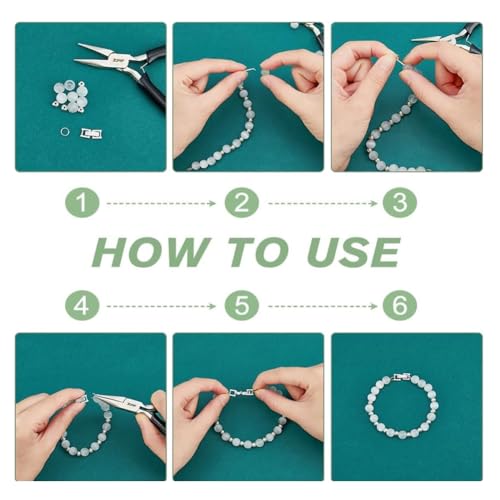 1 2 3

HOW TO USE

4 5 6