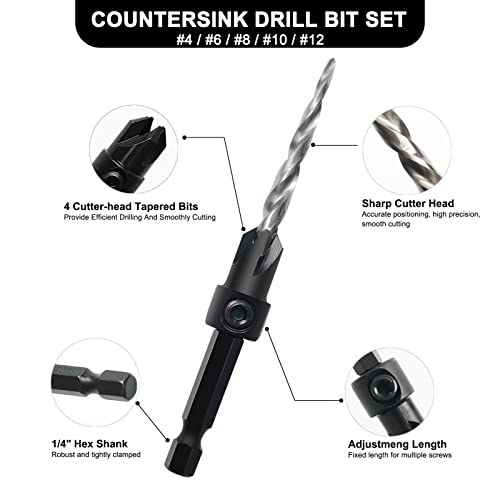 COUNTERSINK DRILL BIT SET
#4 / #6 / #8 / #10 / #12

4 Cutter-head Tapered Bits
Provide Efficient Drilling And Smoothly Cutting

Sharp Cutter Head
Accurate positioning, high precision, smooth cutting

1/4" Hex Shank
Robust and tightly clamped

Adjustmeng Length
Fixed length for multiple screws