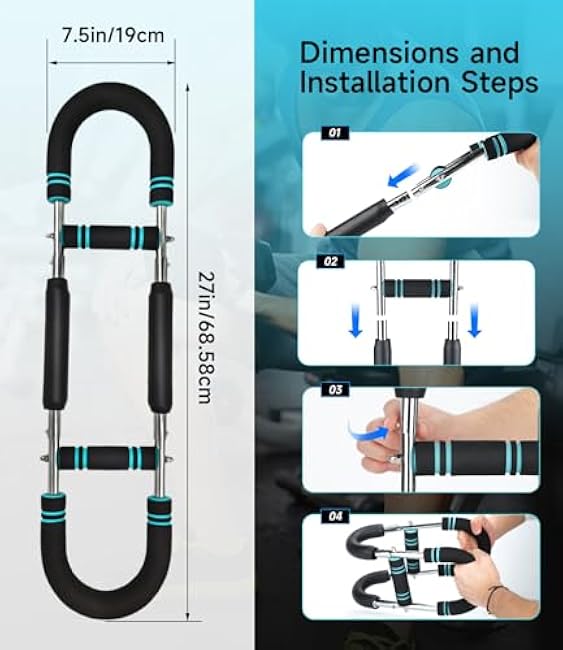 7.5in/19cm

27in/68.58cm

Dimensions and Installation Steps

01

02

03

04