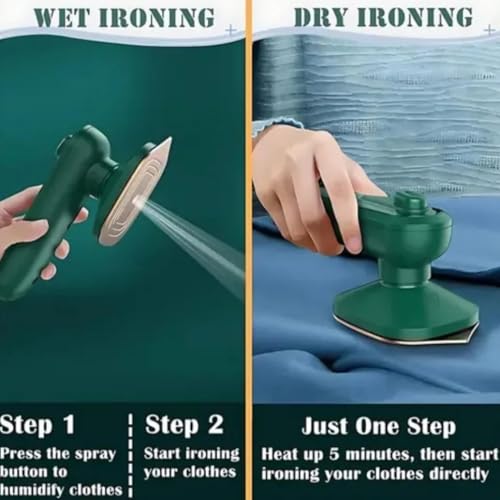 WET IRONING

Step 1
Press the spray button to humidify clothes

Step 2
Start ironing your clothes

DRY IRONING

Just One Step
Heat up 5 minutes, then start ironing your clothes directly