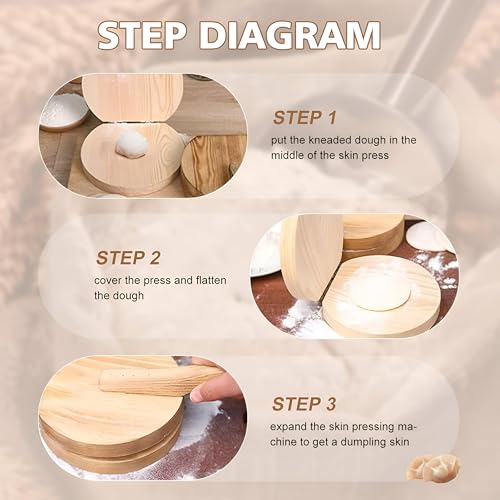 STEP DIAGRAM

STEP 1
put the kneaded dough in the middle of the skin press

STEP 2
cover the press and flatten the dough

STEP 3
expand the skin pressing machine to get a dumpling skin