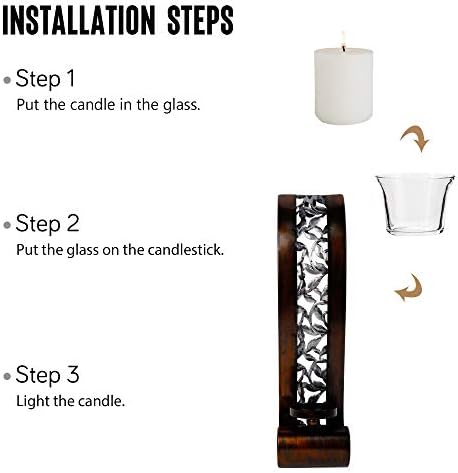 INSTALLATION STEPS

• Step 1
Put the candle in the glass.

• Step 2
Put the glass on the candlestick.

• Step 3
Light the candle.