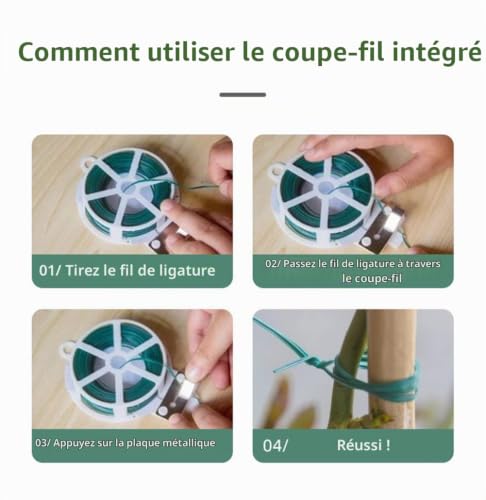 Comment utiliser le coupe-fil intégré

01/ Tirez le fil de ligature

02/ Passez le fil de ligature à travers le coupe-fil

03/ Appuyez sur la plaque métallique

04/ Réussi !