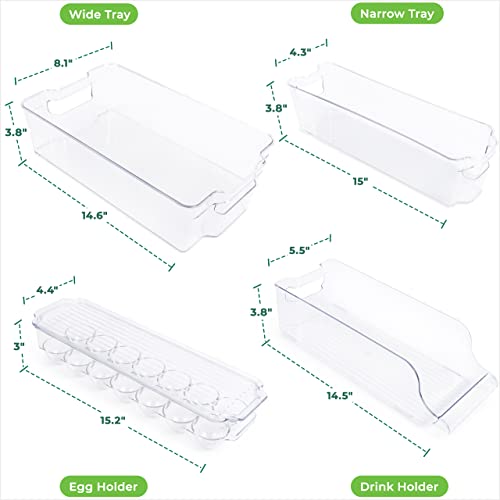 Wide Tray

8.1"

3.8"

14.6"

Narrow Tray

4.3"

3.8"

15"

4.4"

3"

15.2"

Egg Holder

5.5"

3.8"

14.5"

Drink Holder