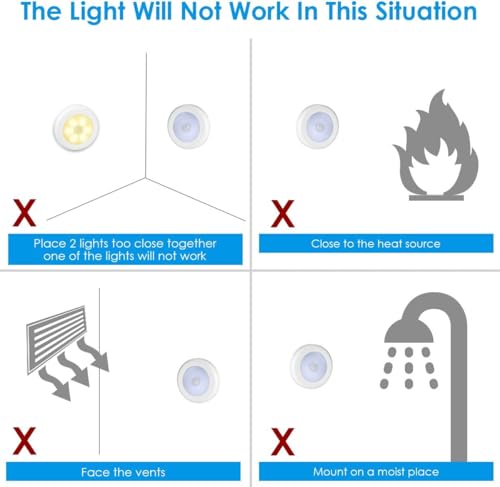 The Light Will Not Work In This Situation

X

Place 2 lights too close together one of the lights will not work

X

Close to the heat source

X

Face the vents

X

Mount on a moist place