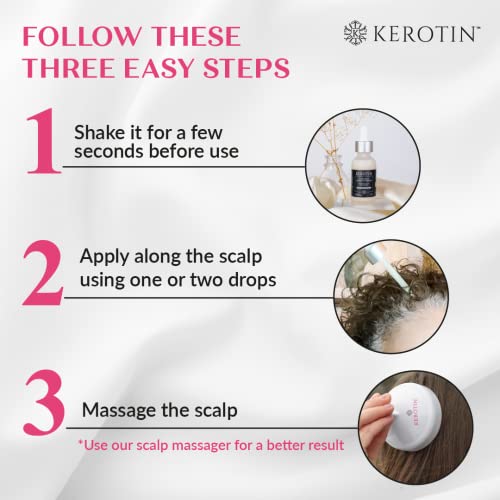 FOLLOW THESE THREE EASY STEPS

KEROTIN™

1 Shake it for a few seconds before use

KEROTIN

2 Apply along the scalp using one or two drops

3 Massage the scalp

*Use our scalp massager for a better result

KEROTIN