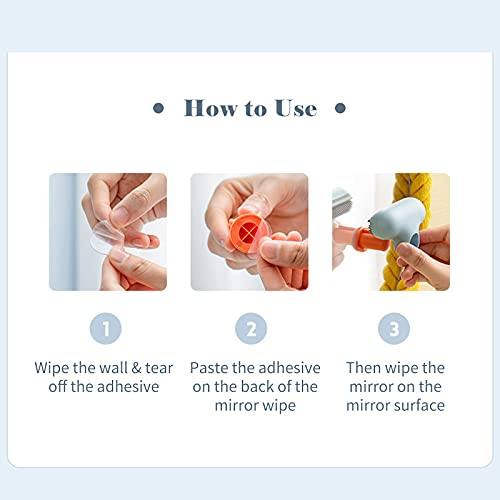 • How to Use •

1

Wipe the wall & tear off the adhesive

2

Paste the adhesive on the back of the mirror wipe

3

Then wipe the mirror on the mirror surface