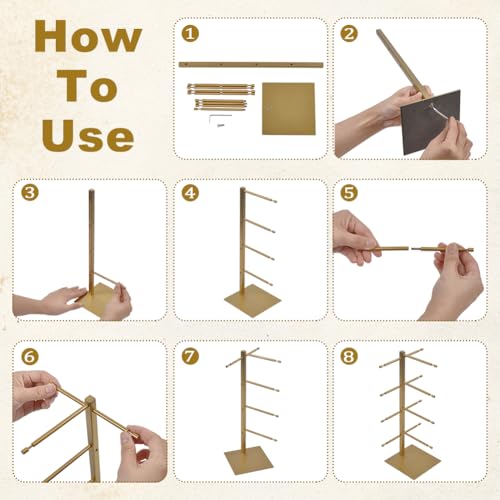 How To Use

1

2

3

4

5

6

7

8