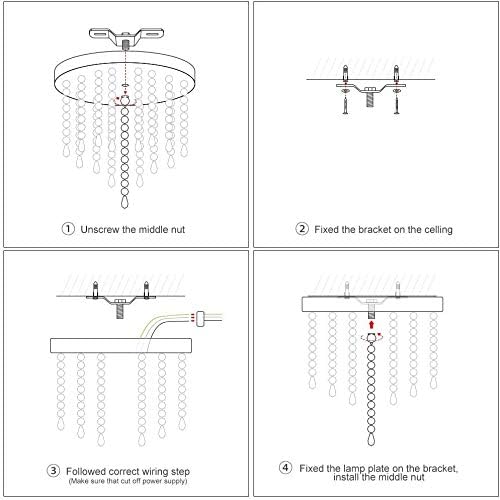 ① Unscrew the middle nut

② Fixed the bracket on the celling

③ Followed correct wiring step
(Make sure that cut off power supply)

④ Fixed the lamp plate on the bracket, install the middle nut